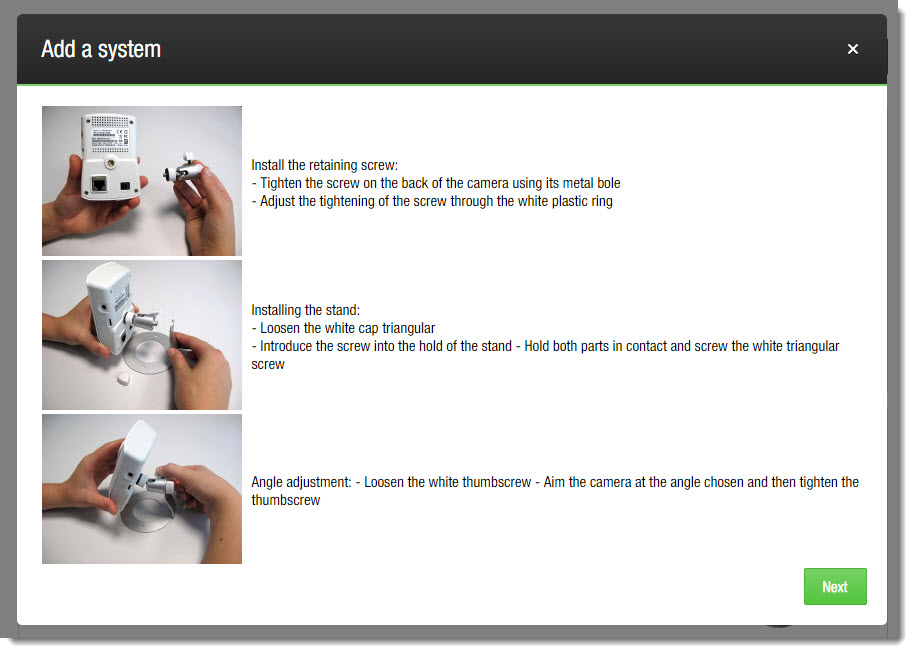 Add a system

×

Install the retaining screw:
- Tighten the screw on the back of the camera using its metal bole
- Adjust the tightening of the screw through the white plastic ring

Installing the stand:
- Loosen the white cap triangular
- Introduce the screw into the hold of the stand - Hold both parts in contact and screw the white triangular screw

Angle adjustment: - Loosen the white thumbscrew - Aim the camera at the angle chosen and then tighten the thumbscrew

Next