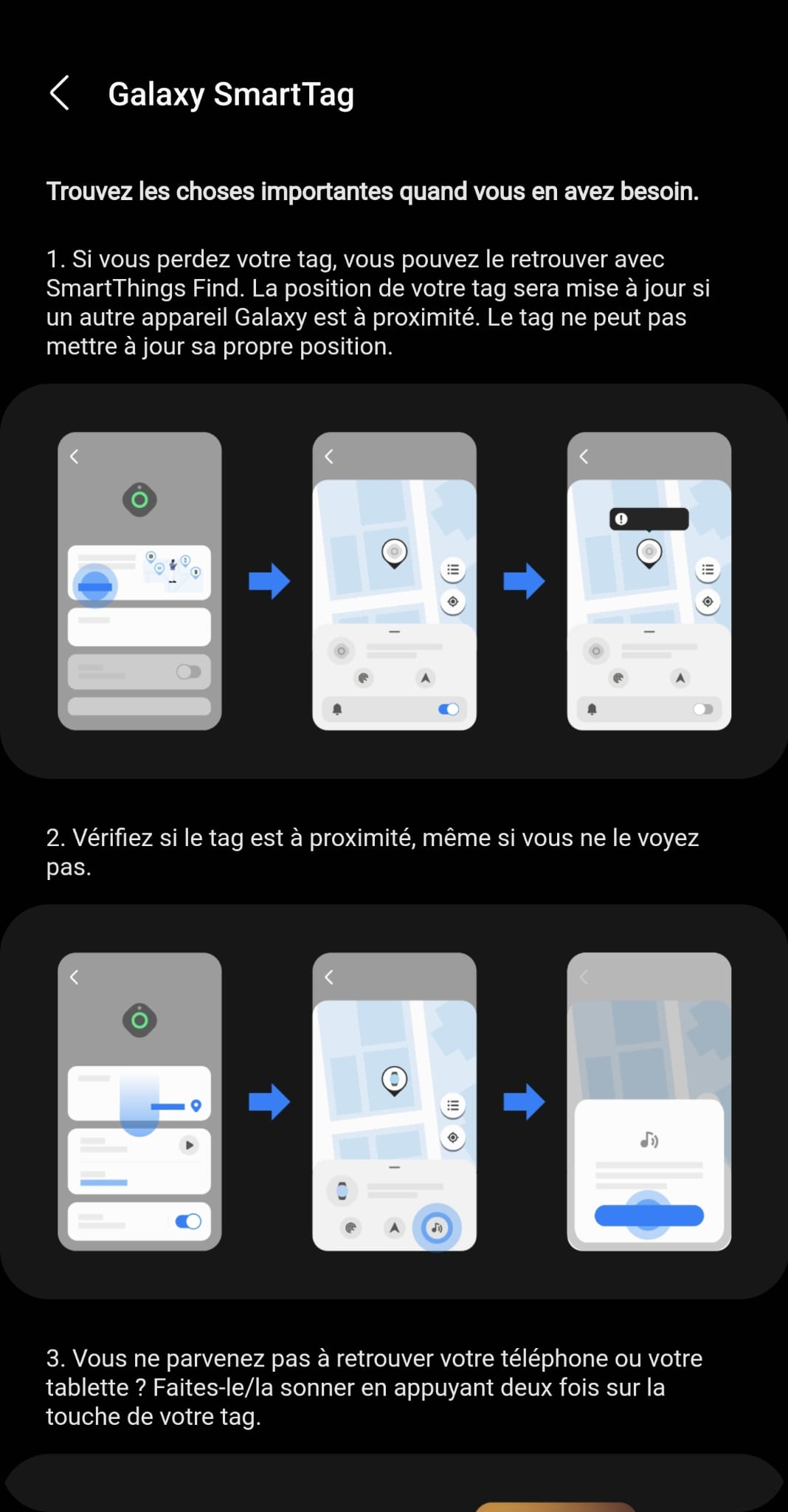 Galaxy SmartTag

Trouvez les choses importantes quand vous en avez besoin.

1. Si vous perdez votre tag, vous pouvez le retrouver avec SmartThings Find. La position de votre tag sera mise à jour si un autre appareil Galaxy est à proximité. Le tag ne peut pas mettre à jour sa propre position.

2. Vérifiez si le tag est à proximité, même si vous ne le voyez pas.

3. Vous ne parvenez pas à retrouver votre téléphone ou votre tablette ? Faites-le/la sonner en appuyant deux fois sur la touche de votre tag.