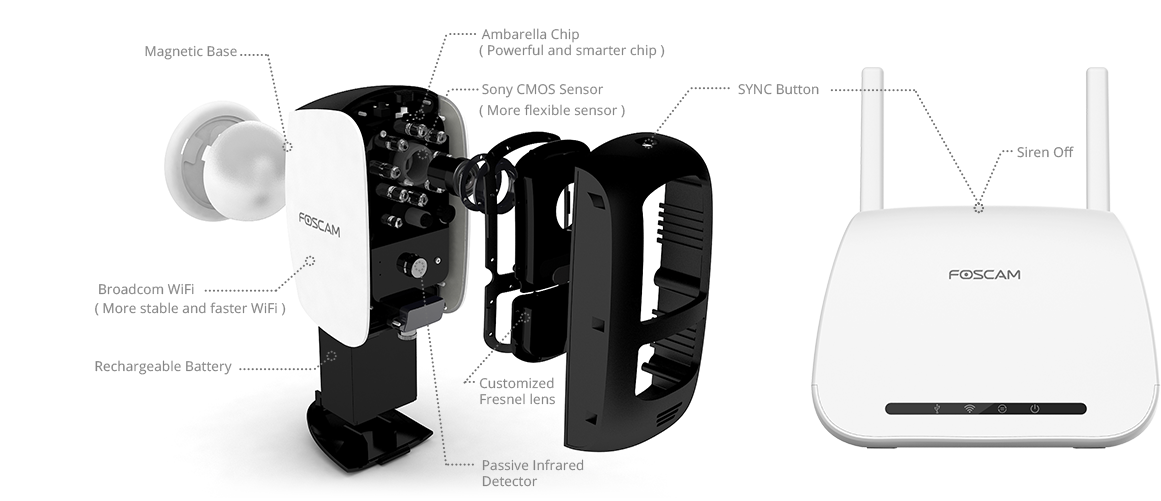 Magnetic Base

Ambarella Chip
( Powerful and smarter chip )

Sony CMOS Sensor
( More flexible sensor )

SYNC Button

Siren Off

FOSCAM

Broadcom WiFi
( More stable and faster WiFi )

Rechargeable Battery

Customized Fresnel lens

Passive Infrared Detector

FOSCAM