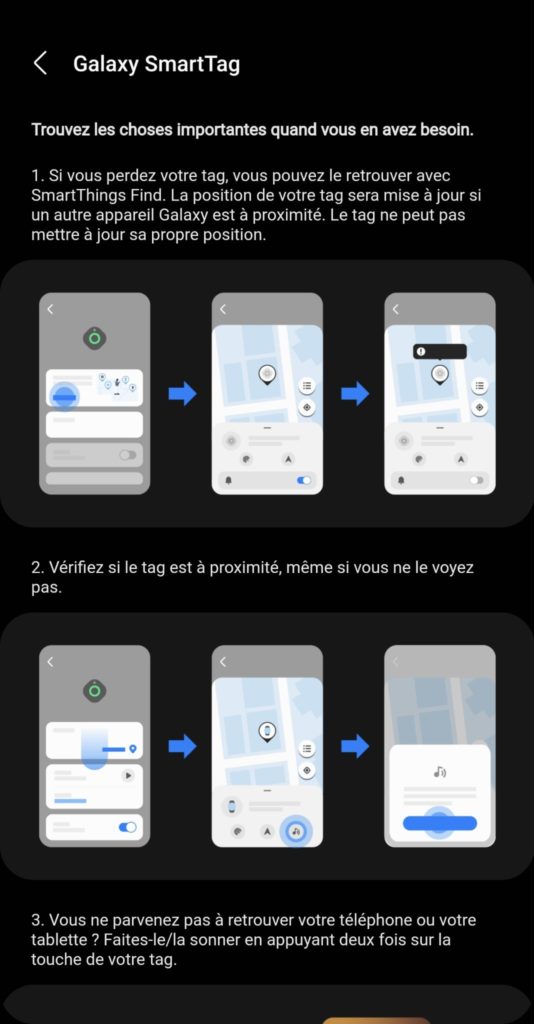 Galaxy SmartTag

Trouvez les choses importantes quand vous en avez besoin.

1. Si vous perdez votre tag, vous pouvez le retrouver avec SmartThings Find. La position de votre tag sera mise à jour si un autre appareil Galaxy est à proximité. Le tag ne peut pas mettre à jour sa propre position.

2. Vérifiez si le tag est à proximité, même si vous ne le voyez pas.

3. Vous ne parvenez pas à retrouver votre téléphone ou votre tablette ? Faites-le/la sonner en appuyant deux fois sur la touche de votre tag.