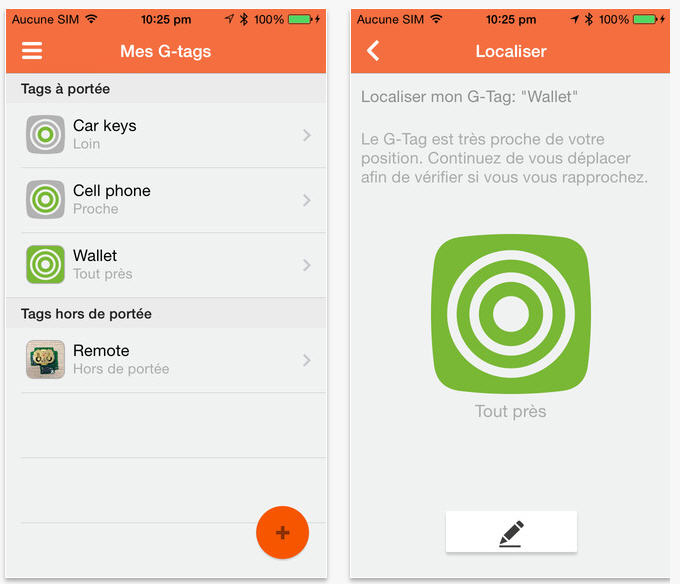 Aucune SIM 10:25 pm 100%

Mes G-tags

Tags à portée

Car keys
Loin

Cell phone
Proche

Wallet
Tout près

Tags hors de portée

Remote
Hors de portée

+

Aucune SIM 10:25 pm 100%

Localiser

Localiser mon G-Tag: "Wallet"

Le G-Tag est très proche de votre position. Continuez de vous déplacer afin de vérifier si vous vous rapprochez.

Tout près