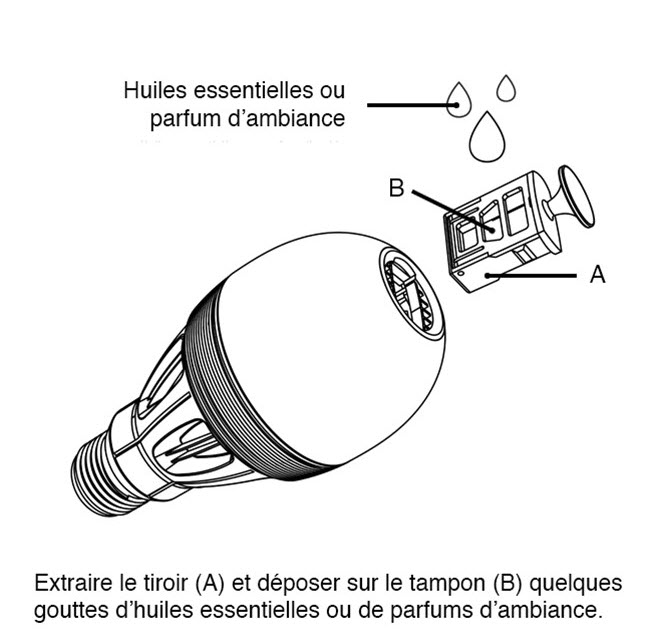 Huiles essentielles ou parfum d’ambiance

B

A

Extraire le tiroir (A) et déposer sur le tampon (B) quelques gouttes d’huiles essentielles ou de parfums d’ambiance.