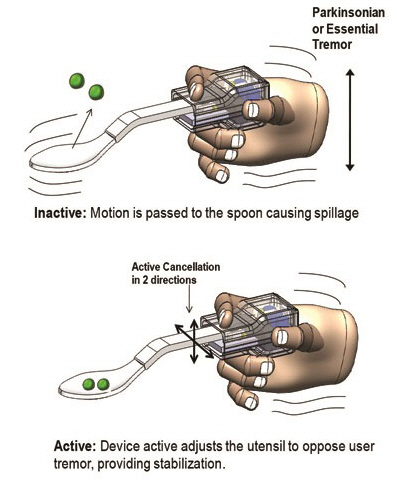 Parkinsonian or Essential Tremor

Inactive: Motion is passed to the spoon causing spillage

Active Cancellation in 2 directions

Active: Device active adjusts the utensil to oppose user tremor, providing stabilization.