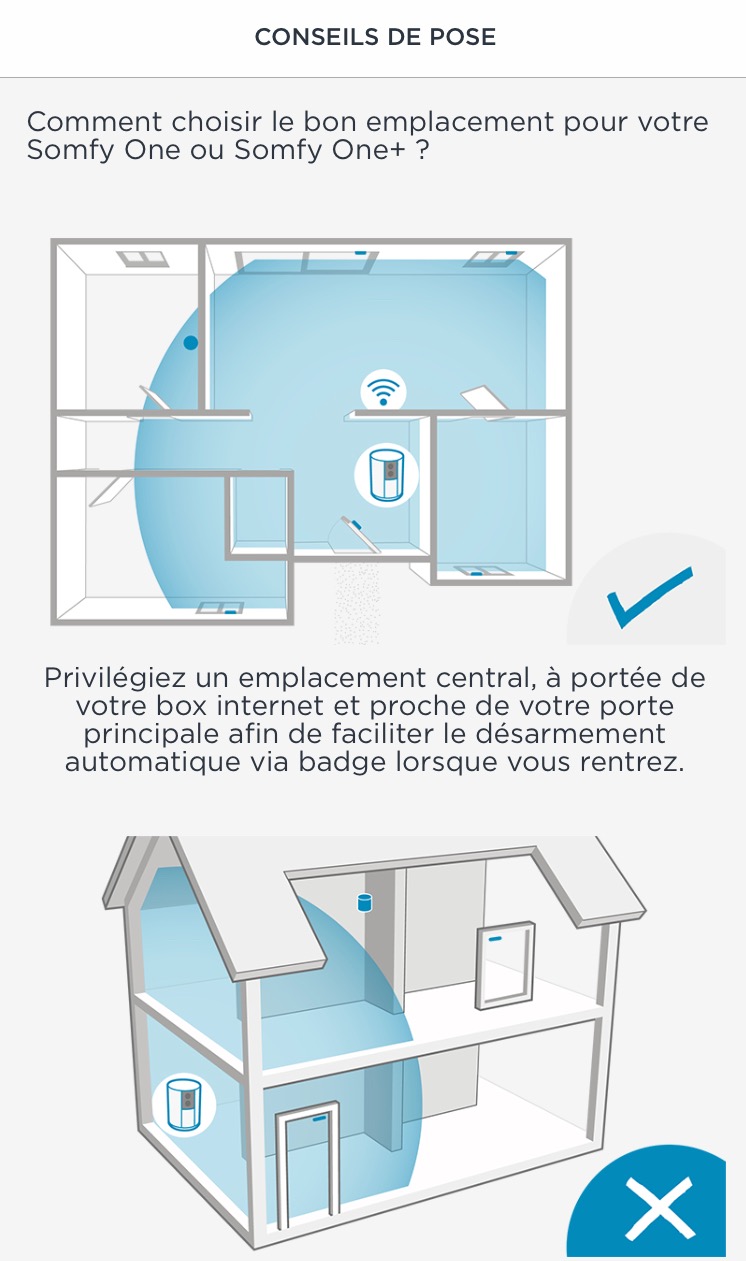 CONSEILS DE POSE

Comment choisir le bon emplacement pour votre Somfy One ou Somfy One+ ?

Privilégiez un emplacement central, à portée de votre box internet et proche de votre porte principale afin de faciliter le désarmement automatique via badge lorsque vous rentrez.